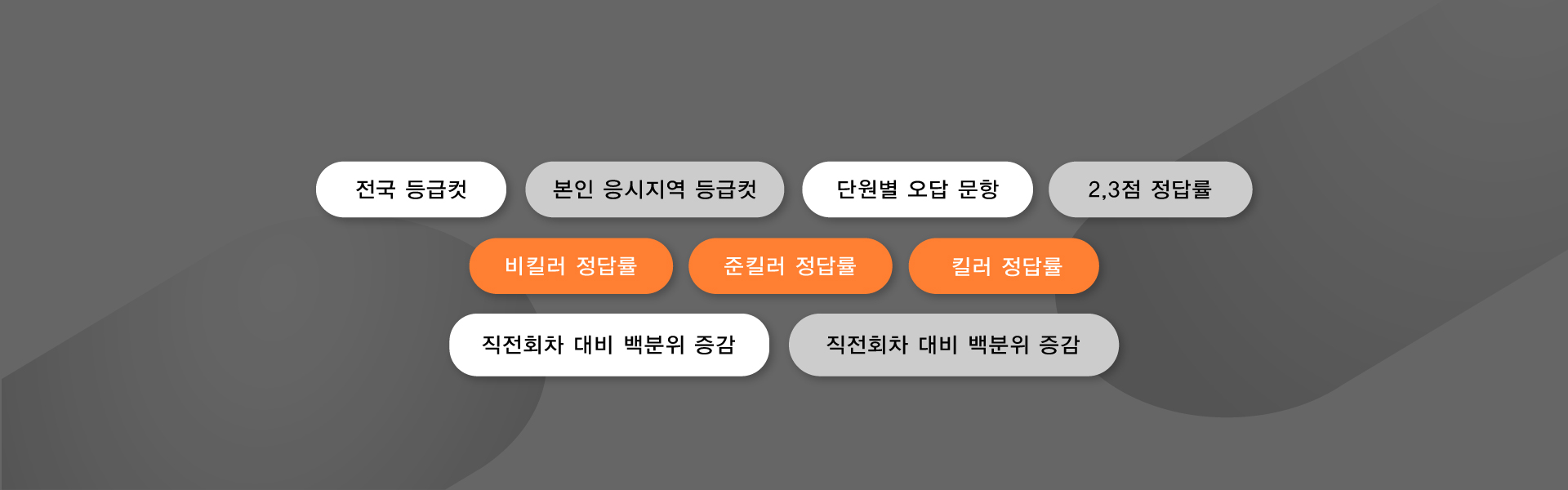 전국 등급컷

본인 응시지역 등급컷

단원별 오답 문항

2,3점 정답률

비킬러 정답률

준킬러 정답률

킬러 정답률

직전회차 대비 백분위 증감

직전회차 대비 백분위 증감